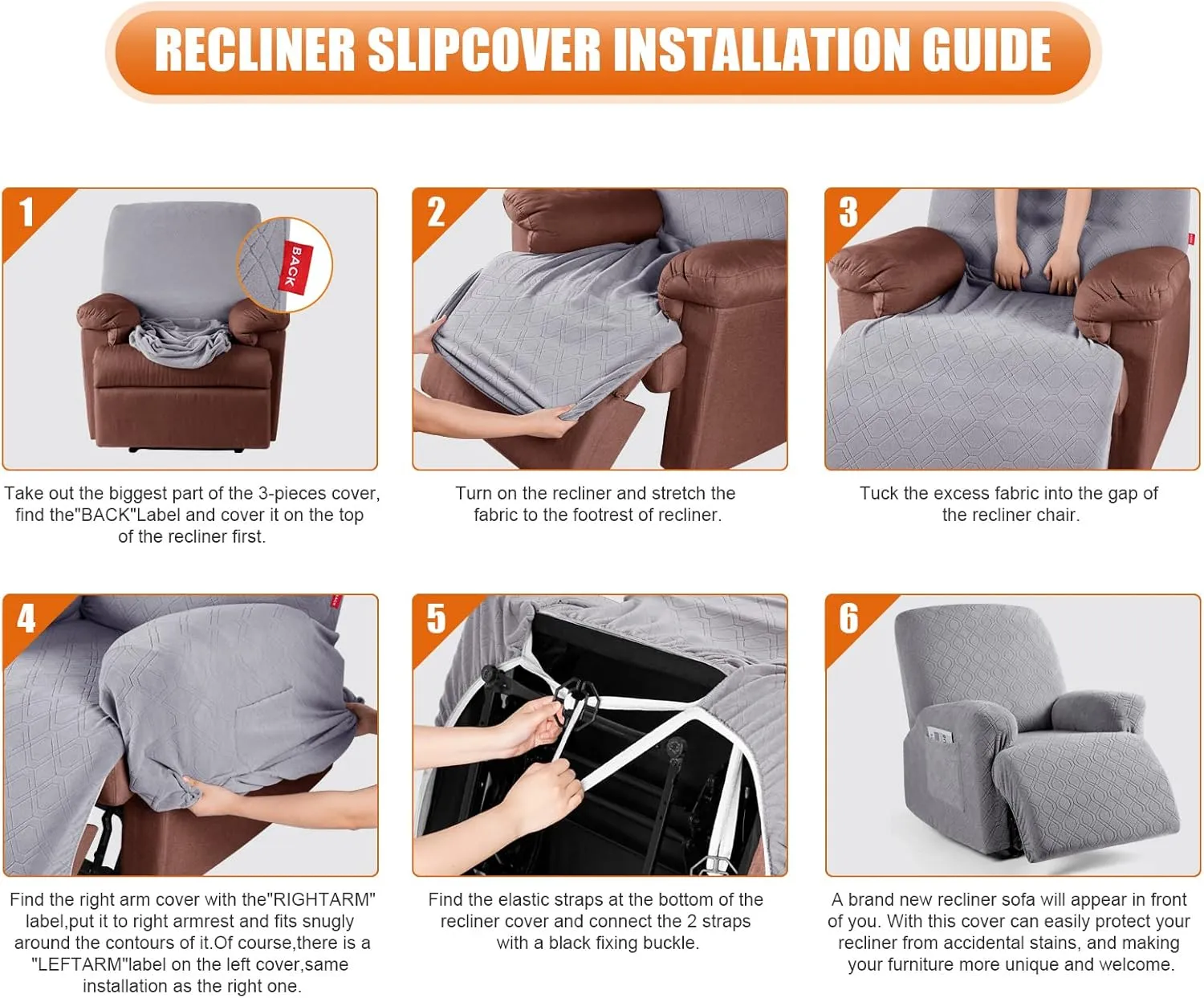 RECLINER SLIPCOVER INSTALLATION GUIDE

1

BACK

Take out the biggest part of the 3-pieces cover, find the"BACK"Label and cover it on the top of the recliner first.

2

Turn on the recliner and stretch the fabric to the footrest of recliner.

3

Tuck the excess fabric into the gap of the recliner chair.

4

Find the right arm cover with the"RIGHTARM" label,put it to right armrest and fits snugly around the contours of it.Of course,there is a "LEFTARM"label on the left cover,same installation as the right one.

5

Find the elastic straps at the bottom of the recliner cover and connect the 2 straps with a black fixing buckle.

6

A brand new recliner sofa will appear in front of you. With this cover can easily protect your recliner from accidental stains, and making your furniture more unique and welcome.