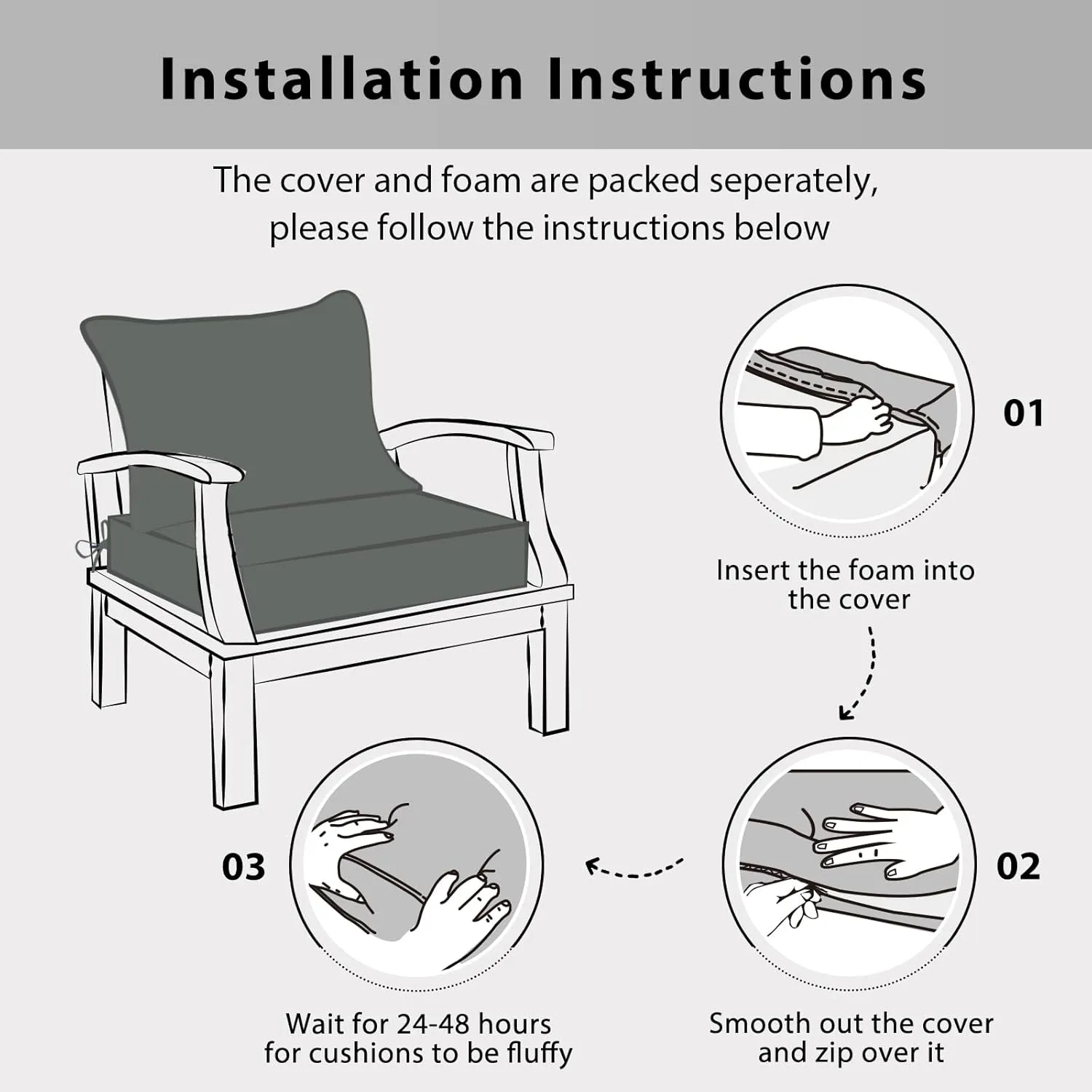 Installation Instructions

The cover and foam are packed seperately, please follow the instructions below

01

Insert the foam into the cover

02

Smooth out the cover and zip over it

03

Wait for 24-48 hours for cushions to be fluffy