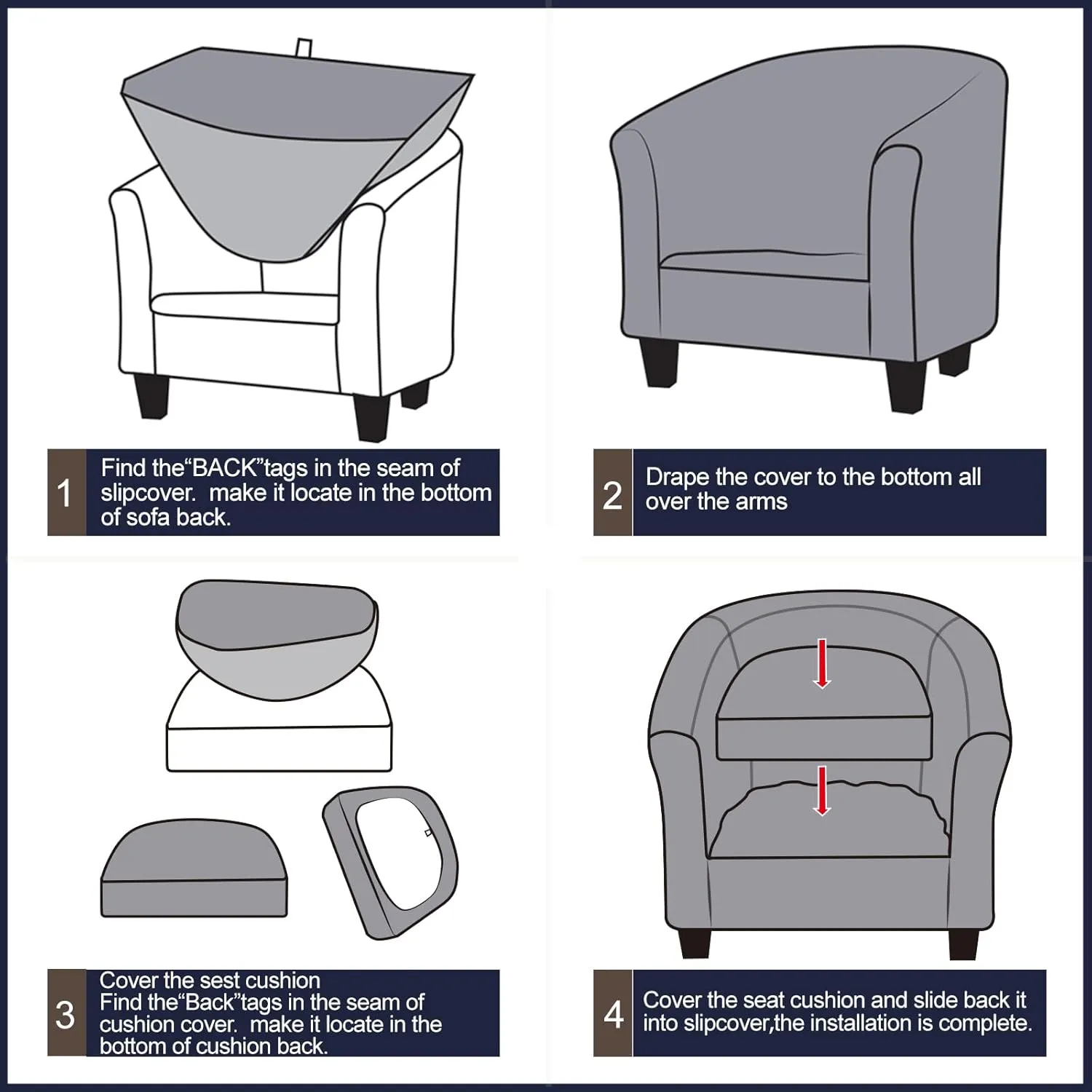 1
Find the“BACK”tags in the seam of slipcover. make it locate in the bottom of sofa back.

2
Drape the cover to the bottom all over the arms

3
Cover the sest cushion
Find the“Back”tags in the seam of cushion cover. make it locate in the bottom of cushion back.

4
Cover the seat cushion and slide back it into slipcover,the installation is complete.