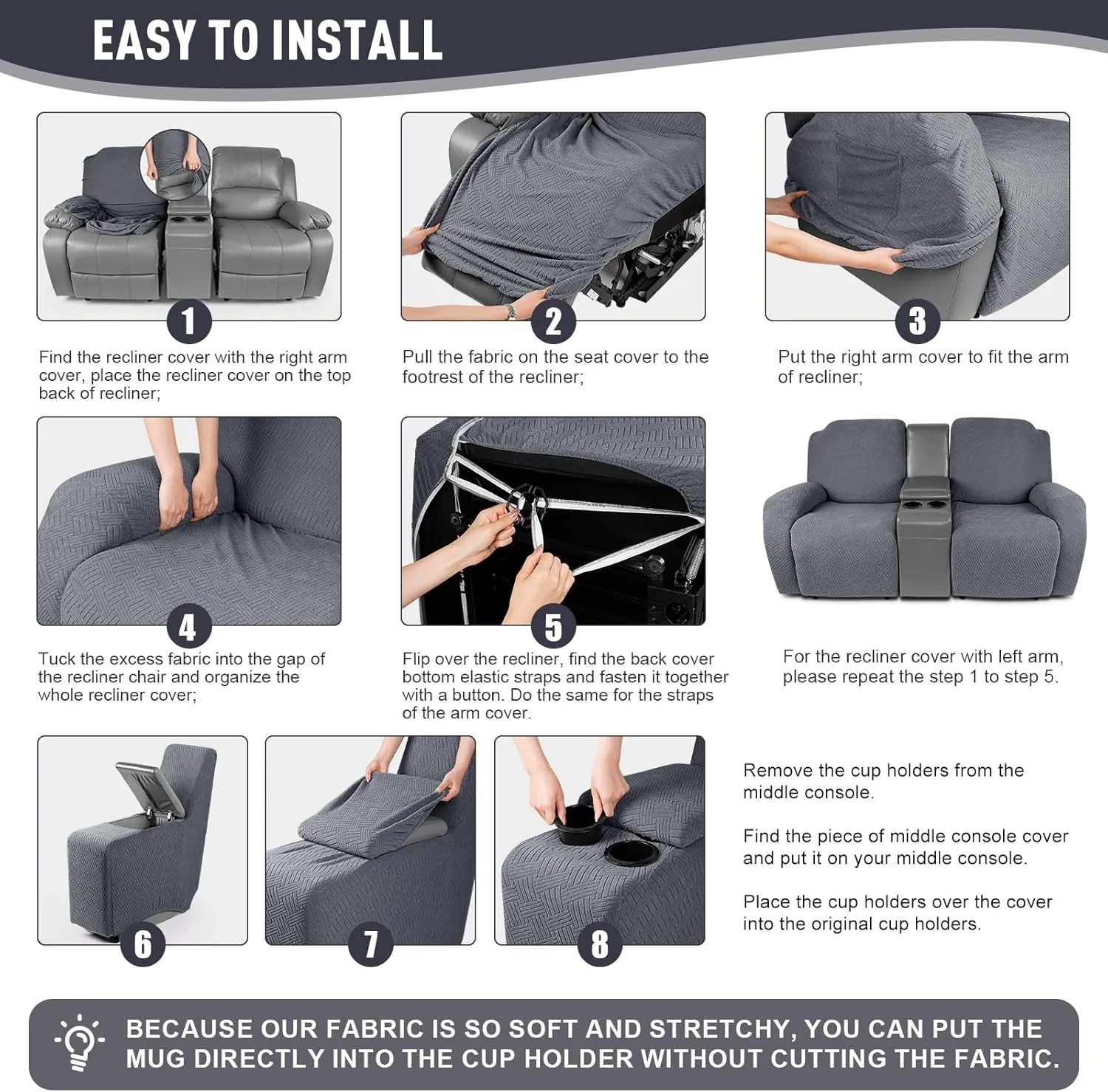 EASY TO INSTALL

1

Find the recliner cover with the right arm cover, place the recliner cover on the top back of recliner;

2

Pull the fabric on the seat cover to the footrest of the recliner;

3

Put the right arm cover to fit the arm of recliner;

4

Tuck the excess fabric into the gap of the recliner chair and organize the whole recliner cover;

5

Flip over the recliner, find the back cover bottom elastic straps and fasten it together with a button. Do the same for the straps of the arm cover.

For the recliner cover with left arm, please repeat the step 1 to step 5.

6

7

8

Remove the cup holders from the middle console.

Find the piece of middle console cover and put it on your middle console.

Place the cup holders over the cover into the original cup holders.

BECAUSE OUR FABRIC IS SO SOFT AND STRETCHY, YOU CAN PUT THE MUG DIRECTLY INTO THE CUP HOLDER WITHOUT CUTTING THE FABRIC.