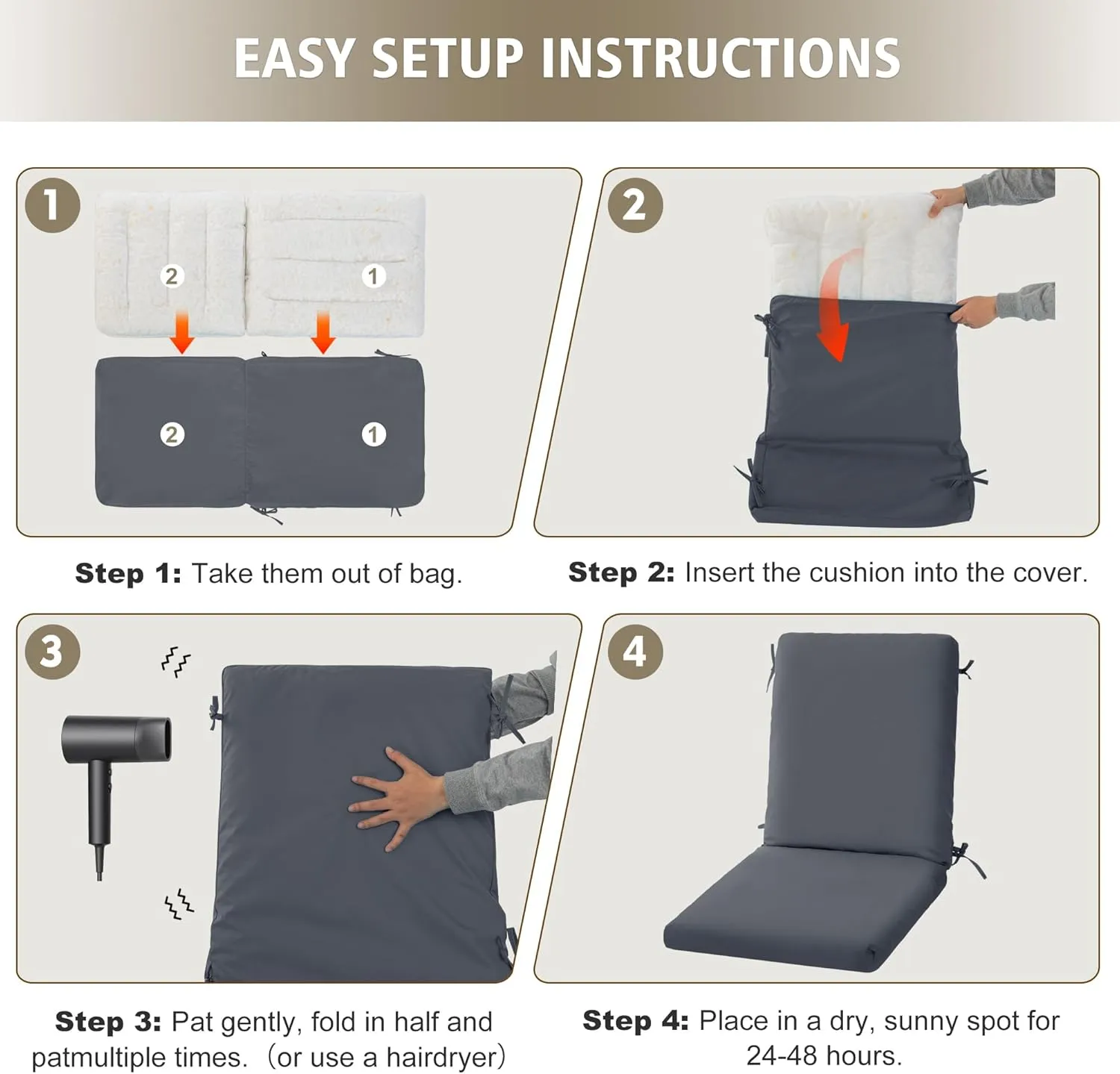 EASY SETUP INSTRUCTIONS

1

2

1

2

1

Step 1: Take them out of bag.

2

Step 2: Insert the cushion into the cover.

3

Step 3: Pat gently, fold in half and patmultiple times. （or use a hairdryer）

4

Step 4: Place in a dry, sunny spot for 24-48 hours.