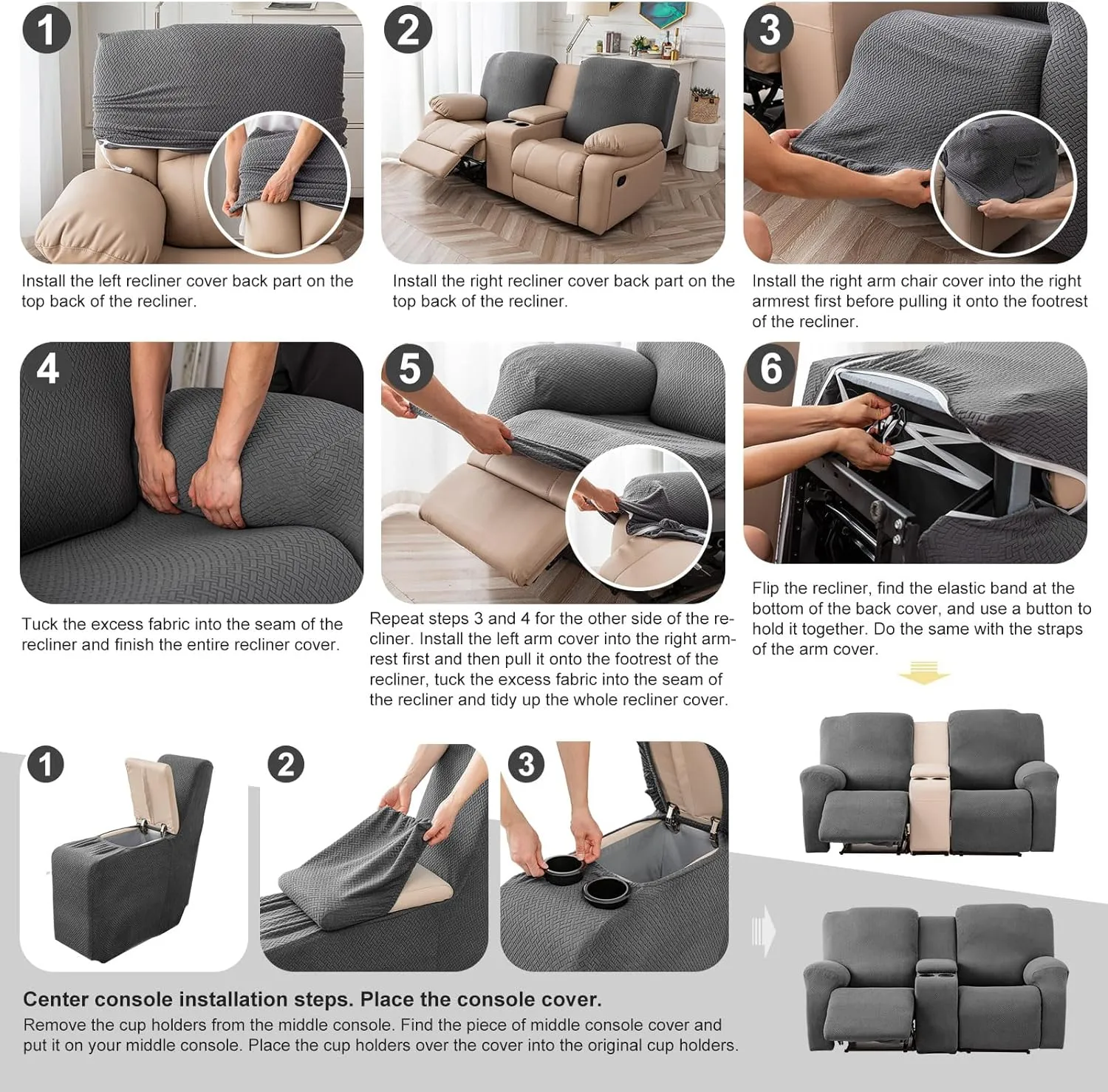 1

Install the left recliner cover back part on the top back of the recliner.

2

Install the right recliner cover back part on the top back of the recliner.

3

Install the right arm chair cover into the right armrest first before pulling it onto the footrest of the recliner.

4

Tuck the excess fabric into the seam of the recliner and finish the entire recliner cover.

5

Repeat steps 3 and 4 for the other side of the recliner. Install the left arm cover into the right armrest first and then pull it onto the footrest of the recliner, tuck the excess fabric into the seam of the recliner and tidy up the whole recliner cover.

6

Flip the recliner, find the elastic band at the bottom of the back cover, and use a button to hold it together. Do the same with the straps of the arm cover.

1

2

3

Center console installation steps. Place the console cover.

Remove the cup holders from the middle console. Find the piece of middle console cover and put it on your middle console. Place the cup holders over the cover into the original cup holders.