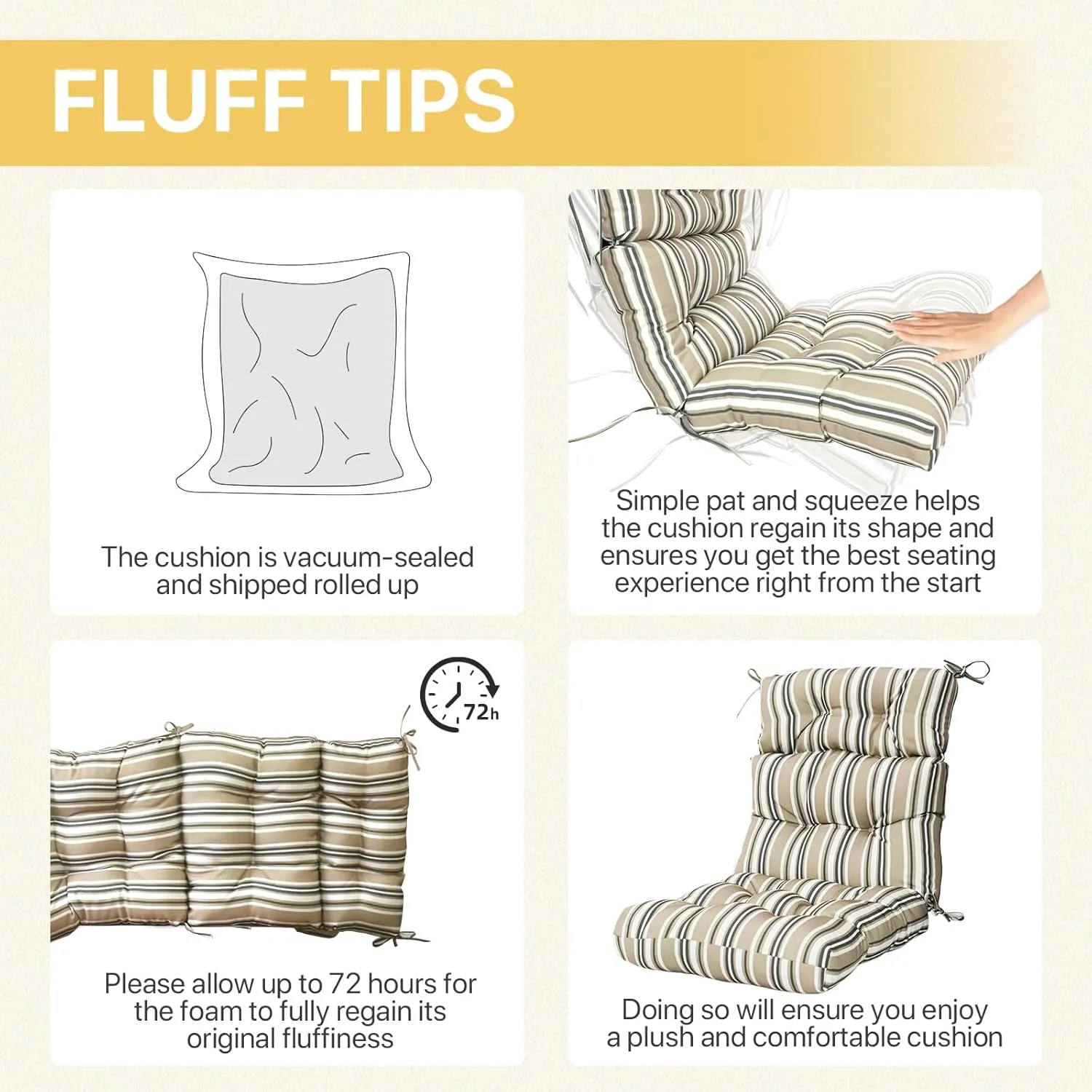 FLUFF TIPS

The cushion is vacuum-sealed and shipped rolled up

Simple pat and squeeze helps the cushion regain its shape and ensures you get the best seating experience right from the start

72h

Please allow up to 72 hours for the foam to fully regain its original fluffiness

Doing so will ensure you enjoy a plush and comfortable cushion