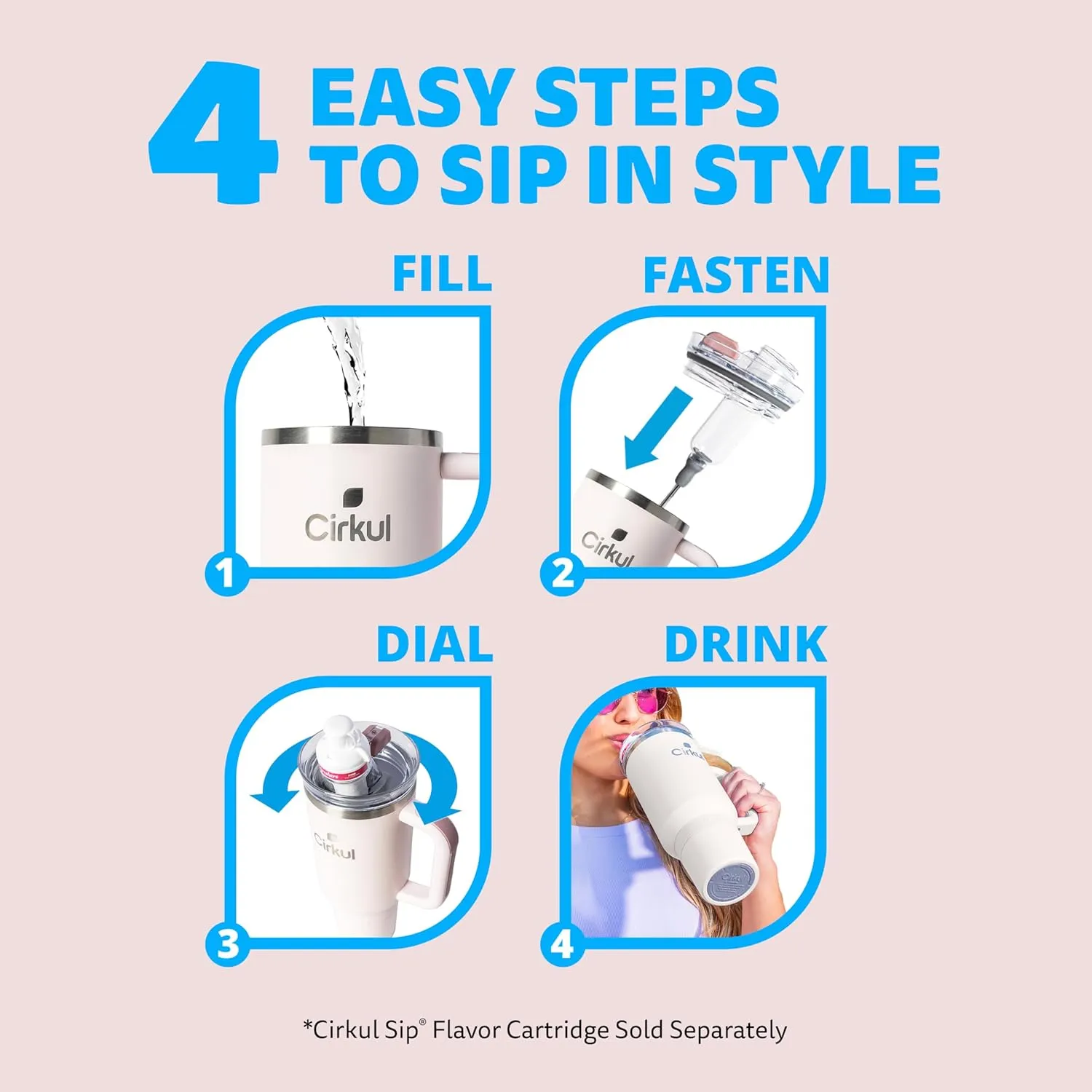 4 EASY STEPS TO SIP IN STYLE

FILL

Cirkul

1

FASTEN

Cirkul

2

DIAL

Cirkul

3

DRINK

Cirkul

4

*Cirkul Sip® Flavor Cartridge Sold Separately