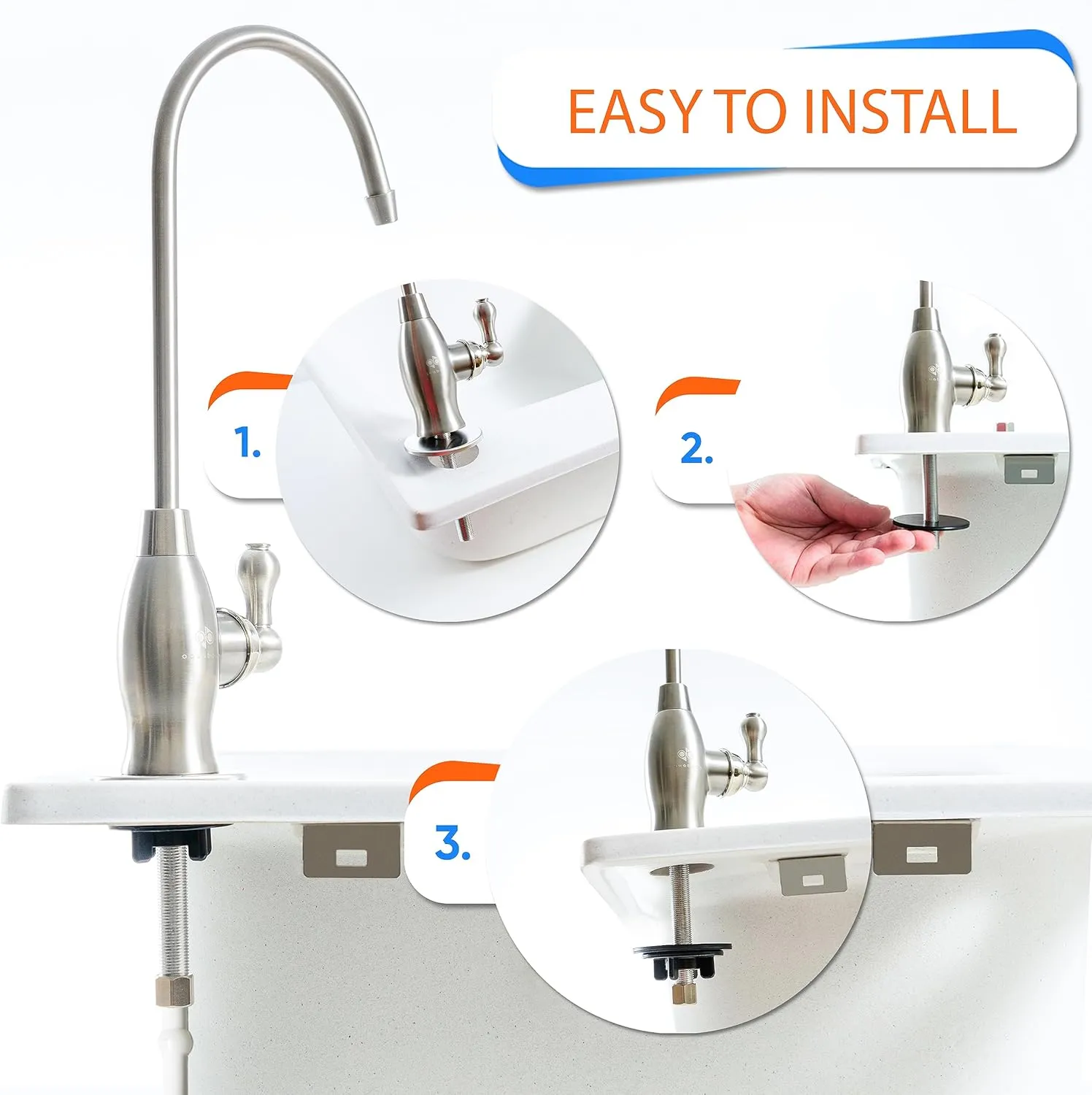 EASY TO INSTALL

1.

2.

3.