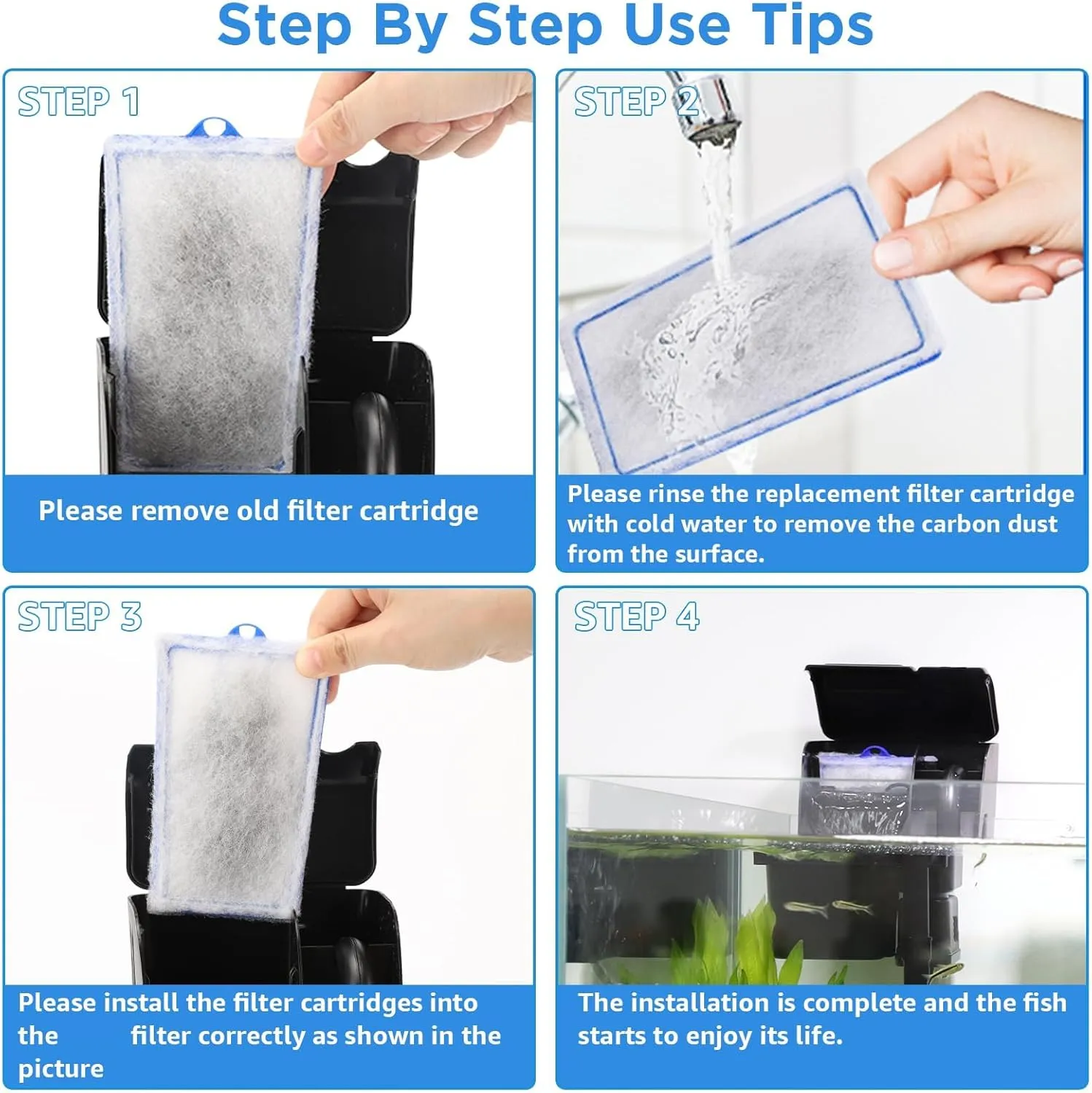 Step By Step Use Tips

STEP 1

Please remove old filter cartridge

STEP 2

Please rinse the replacement filter cartridge with cold water to remove the carbon dust from the surface.

STEP 3

Please install the filter cartridges into the filter correctly as shown in the picture

STEP 4

The installation is complete and the fish starts to enjoy its life.