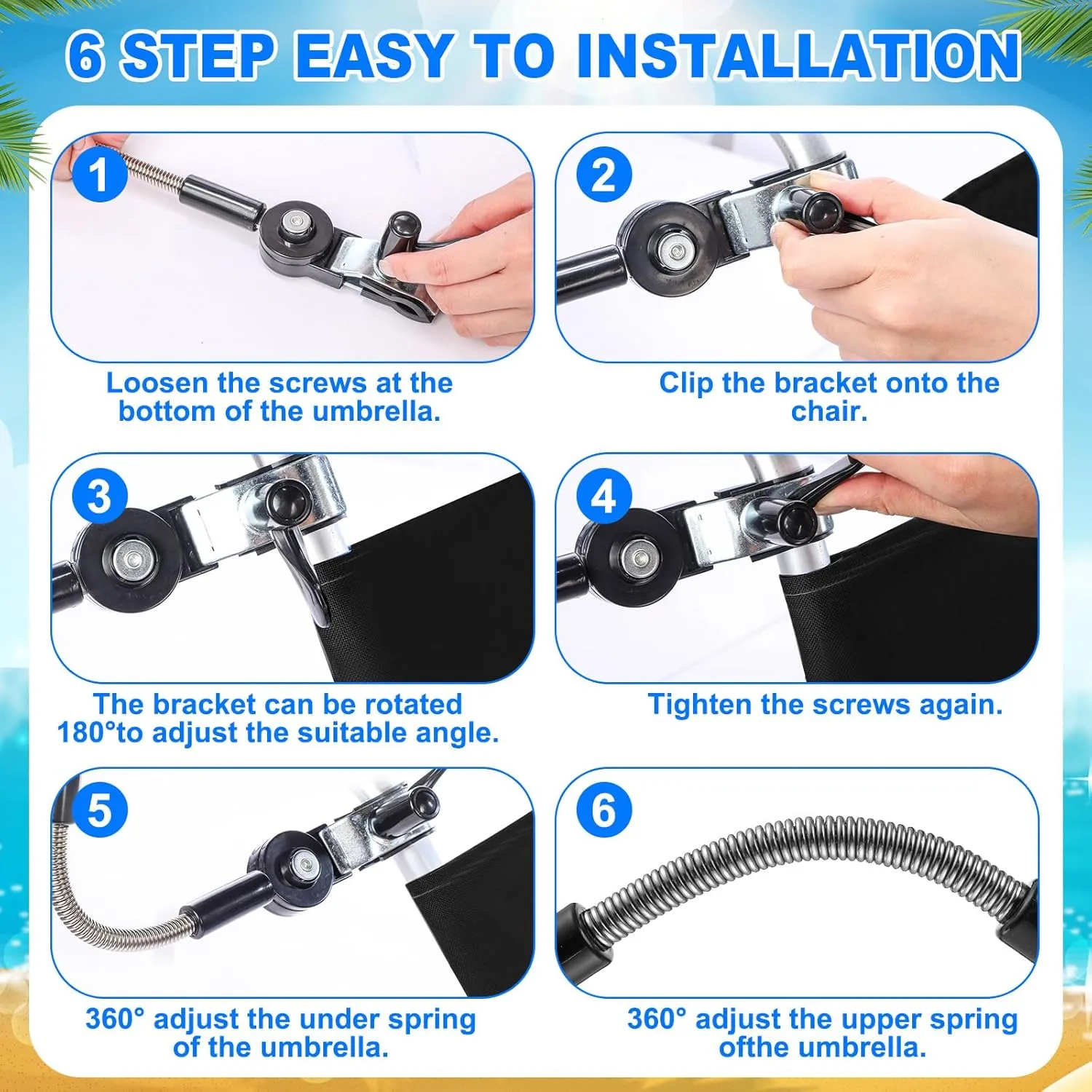 6 STEP EASY TO INSTALLATION

1

Loosen the screws at the bottom of the umbrella.

2

Clip the bracket onto the chair.

3

The bracket can be rotated 180°to adjust the suitable angle.

4

Tighten the screws again.

5

360° adjust the under spring of the umbrella.

6

360° adjust the upper spring ofthe umbrella.